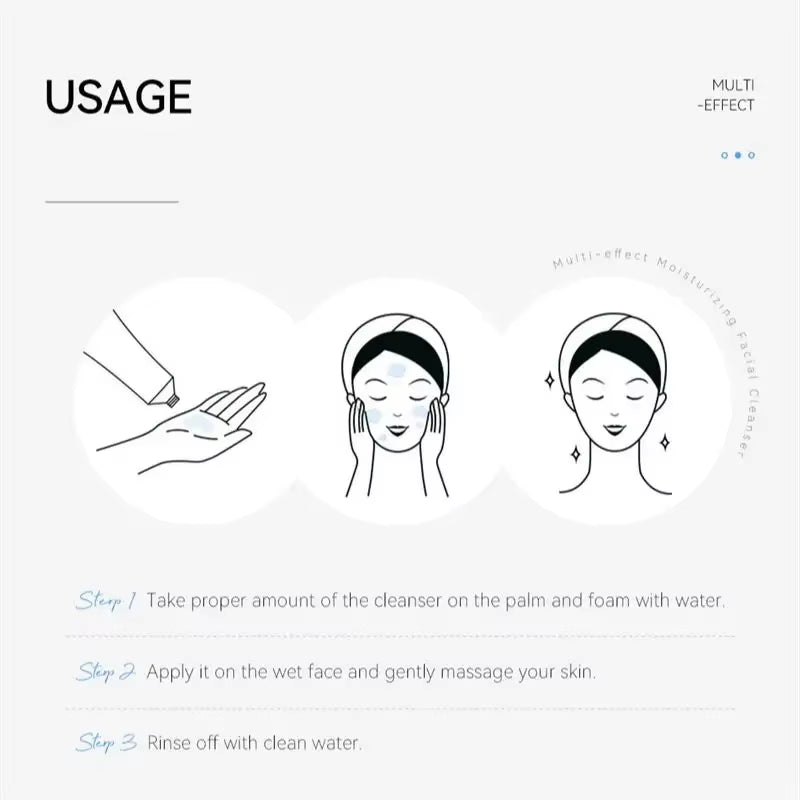 USAGE

MULTI
-EFFECT

Multi-effect Moisturizing Facial Cleanser

Step 1 Take proper amount of the cleanser on the palm and foam with water.

Step 2 Apply it on the wet face and gently massage your skin.

Step 3 Rinse off with clean water.