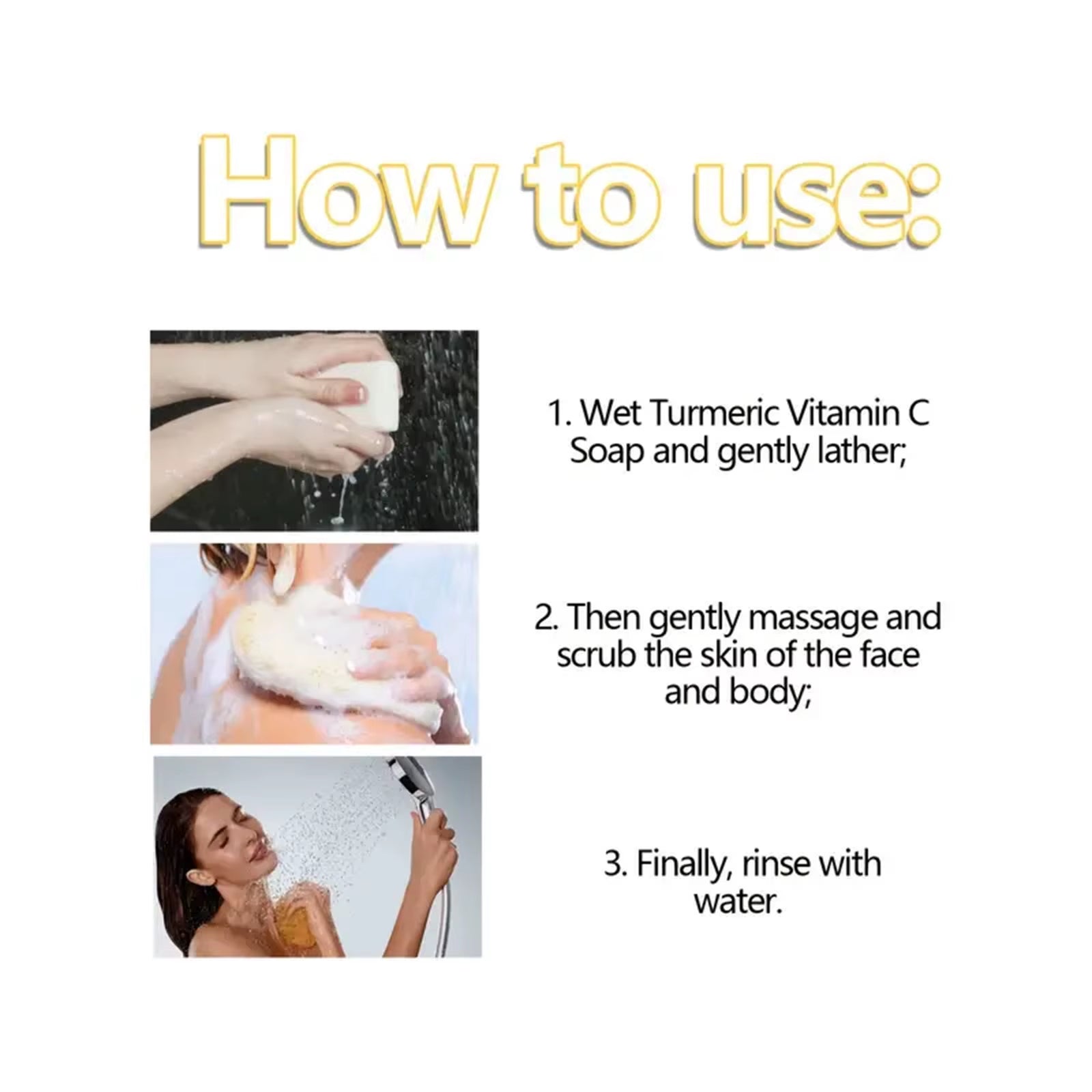 How to use:

1. Wet Turmeric Vitamin C Soap and gently lather;

2. Then gently massage and scrub the skin of the face and body;

3. Finally, rinse with water.