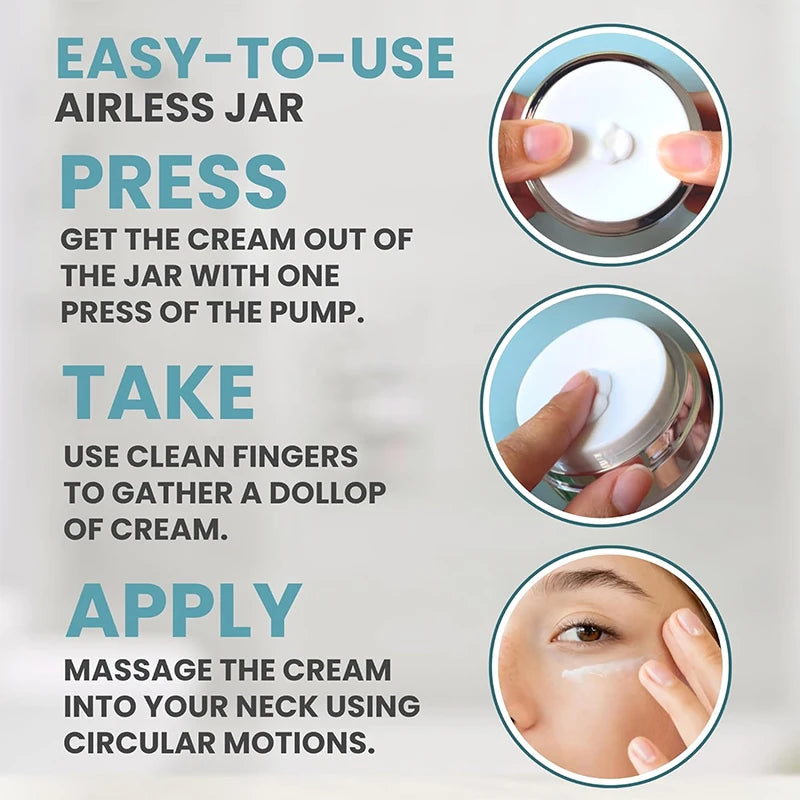 EASY-TO-USE
AIRLESS JAR

PRESS
GET THE CREAM OUT OF THE JAR WITH ONE PRESS OF THE PUMP.

TAKE
USE CLEAN FINGERS TO GATHER A DOLLOP OF CREAM.

APPLY
MASSAGE THE CREAM INTO YOUR NECK USING CIRCULAR MOTIONS.