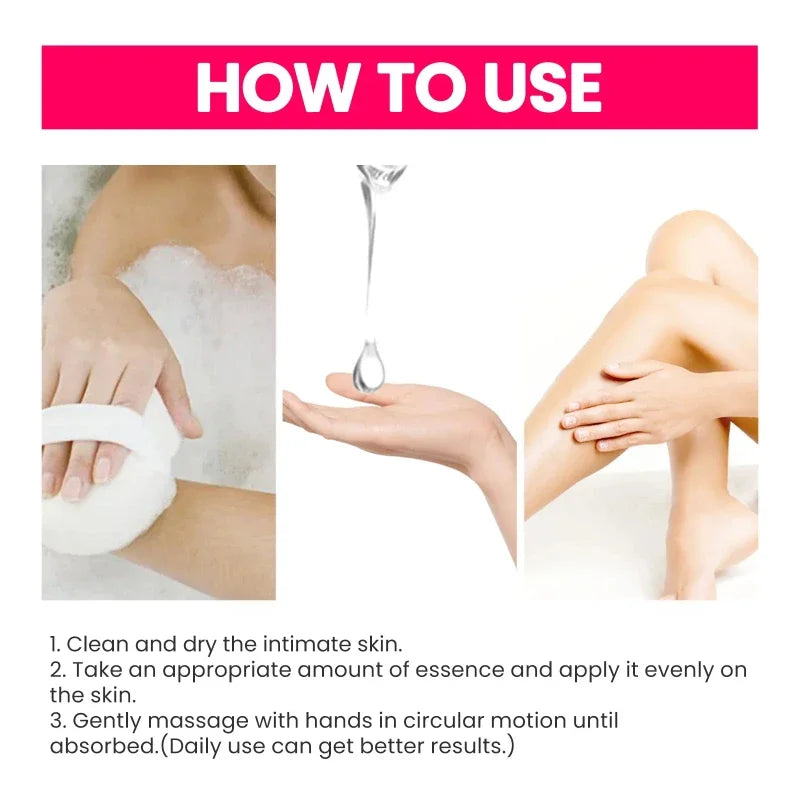 HOW TO USE

1. Clean and dry the intimate skin.
2. Take an appropriate amount of essence and apply it evenly on the skin.
3. Gently massage with hands in circular motion until absorbed.(Daily use can get better results.)