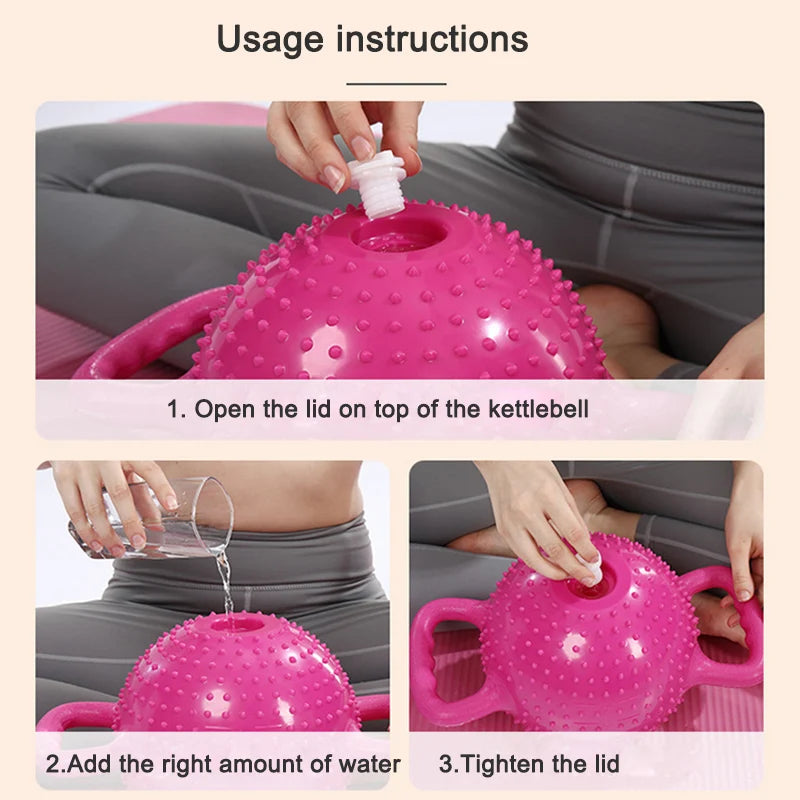 Usage instructions

1. Open the lid on top of the kettlebell

2.Add the right amount of water

3.Tighten the lid