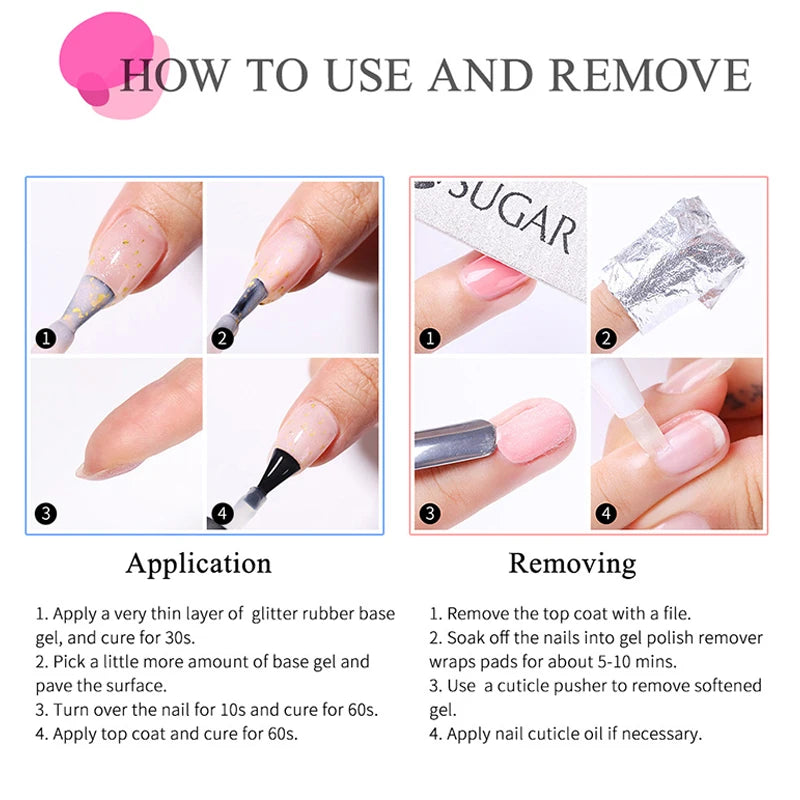 HOW TO USE AND REMOVE

1
2
3
4

SUGAR

1
2
3
4

Application

1. Apply a very thin layer of glitter rubber base gel, and cure for 30s.
2. Pick a little more amount of base gel and pave the surface.
3. Turn over the nail for 10s and cure for 60s.
4. Apply top coat and cure for 60s.

Removing

1. Remove the top coat with a file.
2. Soak off the nails into gel polish remover wraps pads for about 5-10 mins.
3. Use a cuticle pusher to remove softened gel.
4. Apply nail cuticle oil if necessary.