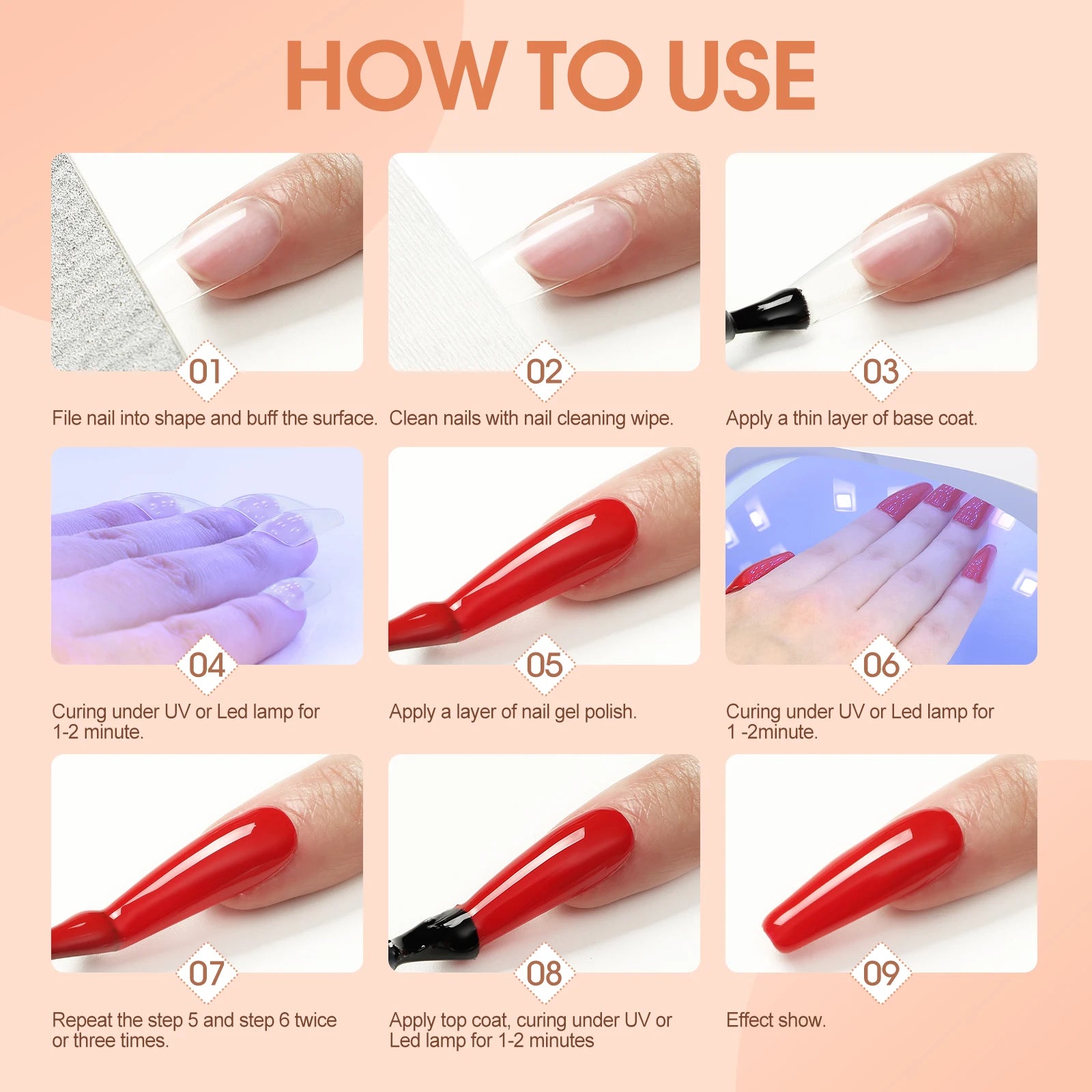 HOW TO USE

01
File nail into shape and buff the surface.

02
Clean nails with nail cleaning wipe.

03
Apply a thin layer of base coat.

04
Curing under UV or Led lamp for 1-2 minute.

05
Apply a layer of nail gel polish.

06
Curing under UV or Led lamp for 1 -2minute.

07
Repeat the step 5 and step 6 twice or three times.

08
Apply top coat, curing under UV or Led lamp for 1-2 minutes

09
Effect show.