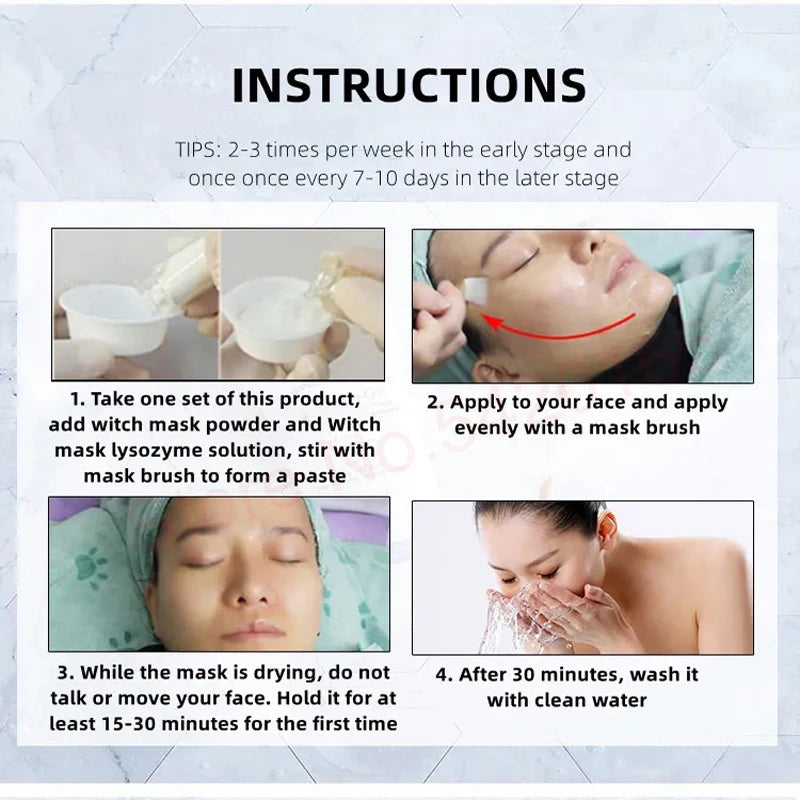 INSTRUCTIONS

TIPS: 2-3 times per week in the early stage and once once every 7-10 days in the later stage

1. Take one set of this product, add witch mask powder and Witch mask lysozyme solution, stir with mask brush to form a paste

2. Apply to your face and apply evenly with a mask brush

3. While the mask is drying, do not talk or move your face. Hold it for at least 15-30 minutes for the first time

4. After 30 minutes, wash it with clean water