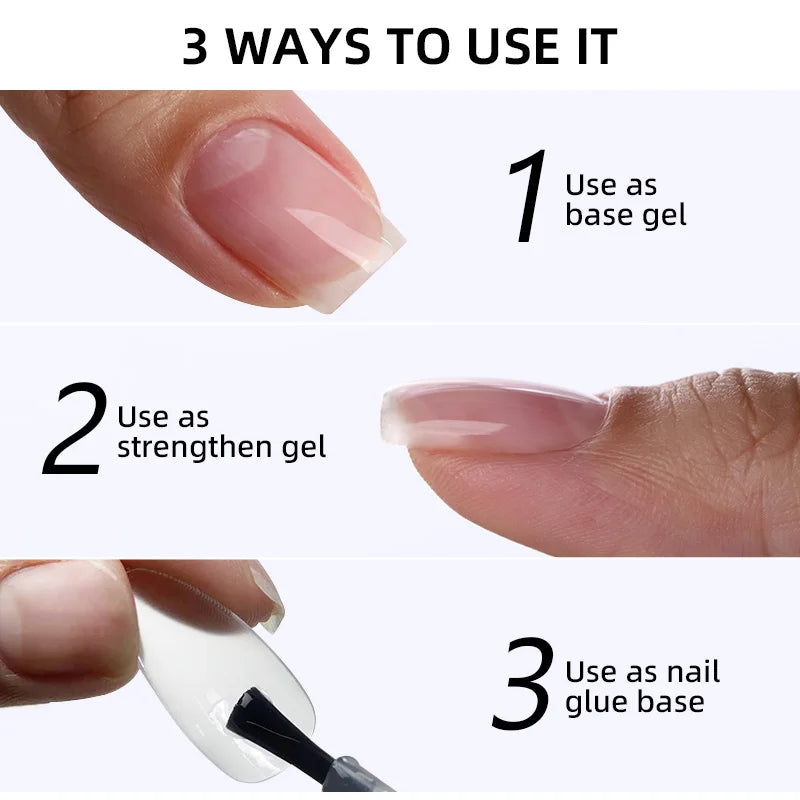 3 WAYS TO USE IT

1 Use as base gel

2 Use as strengthen gel

3 Use as nail glue base