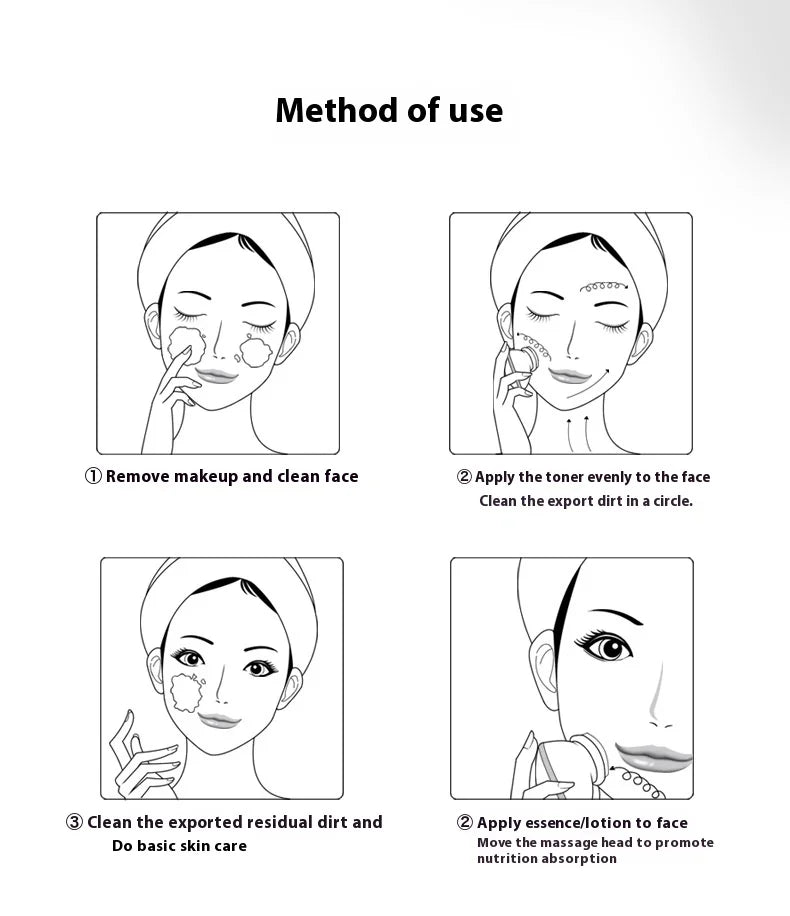 Method of use

① Remove makeup and clean face

② Apply the toner evenly to the face
Clean the export dirt in a circle.

③ Clean the exported residual dirt and
Do basic skin care

② Apply essence/lotion to face
Move the massage head to promote nutrition absorption