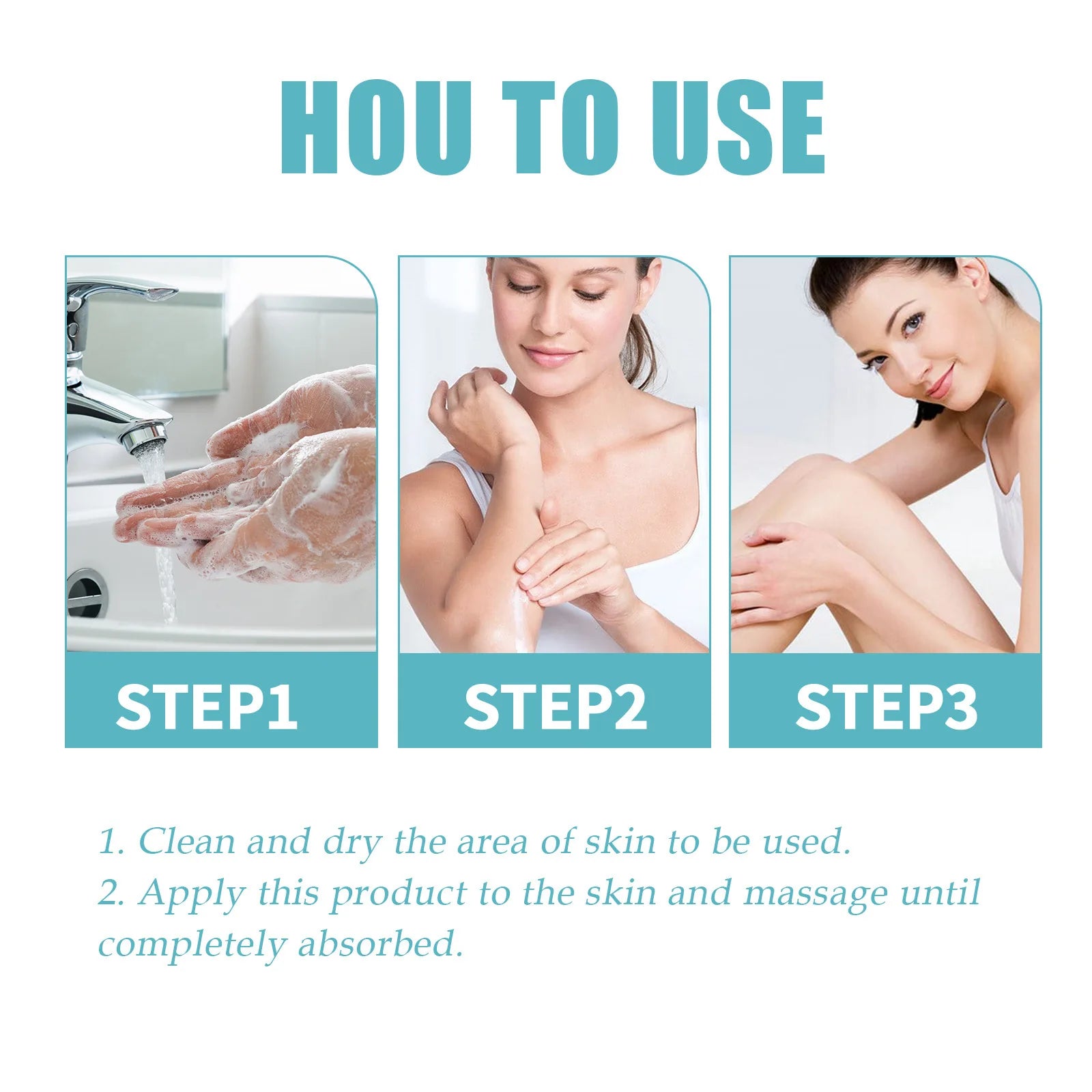 HOU TO USE

STEP1

STEP2

STEP3

1. Clean and dry the area of skin to be used.
2. Apply this product to the skin and massage until completely absorbed.