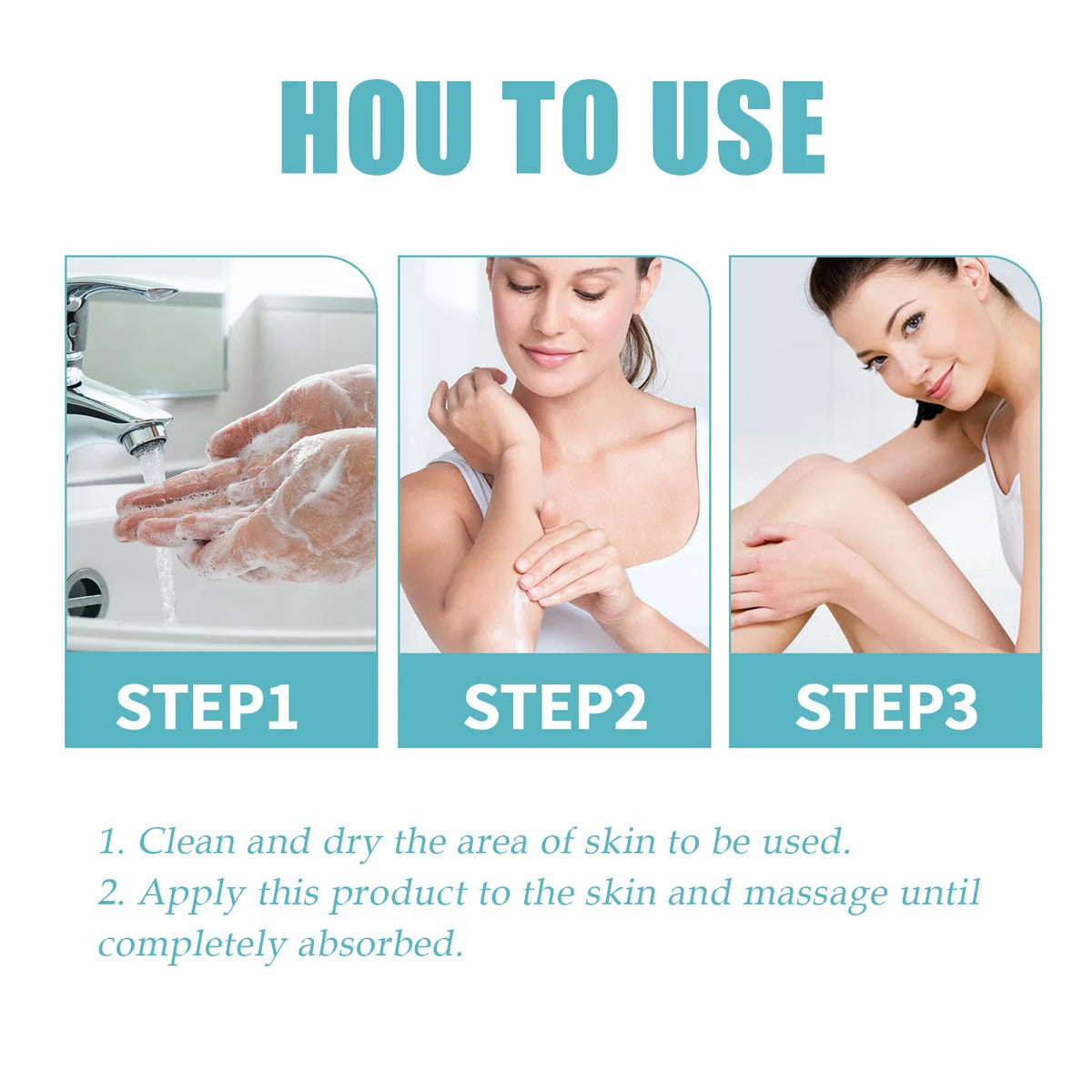 HOU TO USE

STEP1

STEP2

STEP3

1. Clean and dry the area of skin to be used.
2. Apply this product to the skin and massage until completely absorbed.