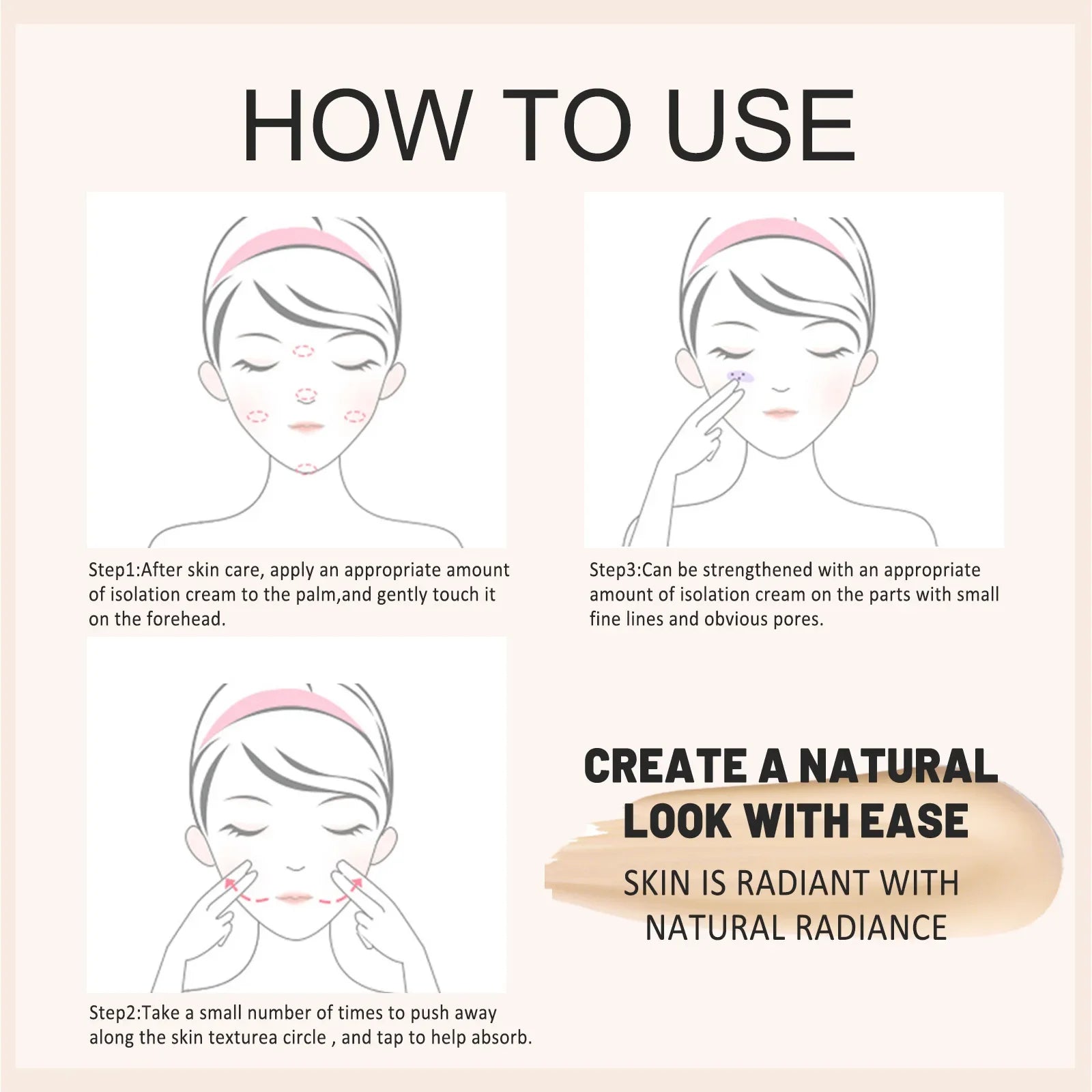 HOW TO USE

Step1:After skin care, apply an appropriate amount of isolation cream to the palm,and gently touch it on the forehead.

Step3:Can be strengthened with an appropriate amount of isolation cream on the parts with small fine lines and obvious pores.

Step2:Take a small number of times to push away along the skin texturea circle , and tap to help absorb.

CREATE A NATURAL LOOK WITH EASE

SKIN IS RADIANT WITH NATURAL RADIANCE