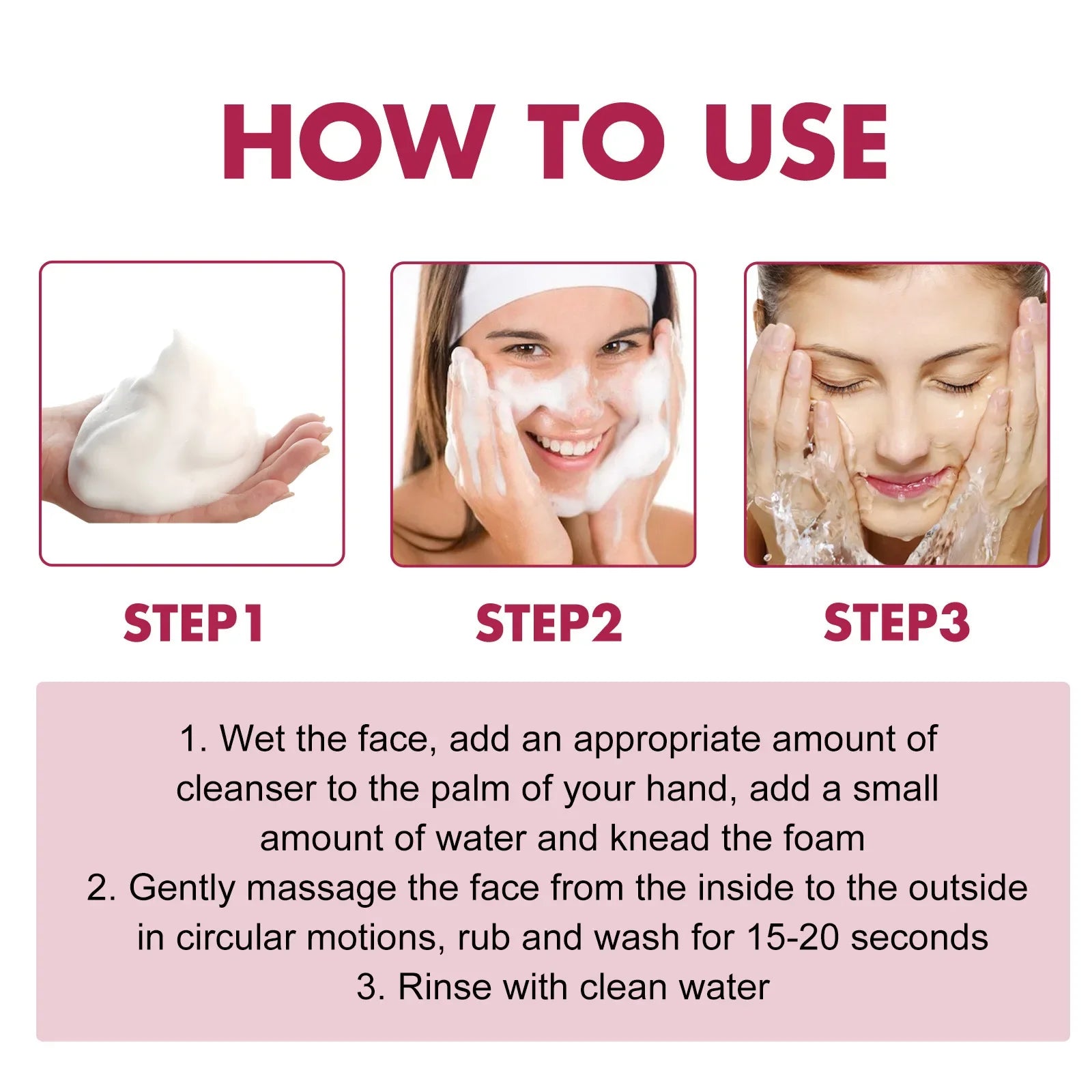 HOW TO USE

STEP1

STEP2

STEP3

1. Wet the face, add an appropriate amount of cleanser to the palm of your hand, add a small amount of water and knead the foam
2. Gently massage the face from the inside to the outside in circular motions, rub and wash for 15-20 seconds
3. Rinse with clean water