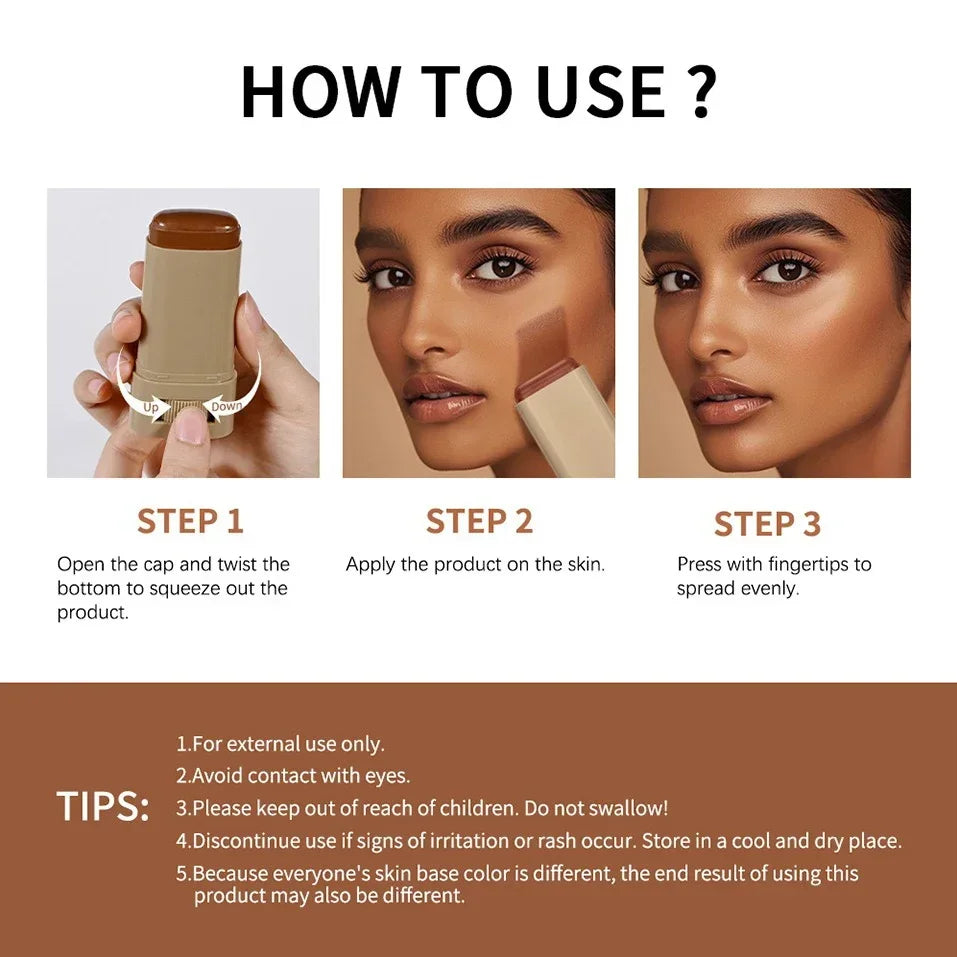 HOW TO USE ?

Up Down

STEP 1

Open the cap and twist the bottom to squeeze out the product.

STEP 2

Apply the product on the skin.

STEP 3

Press with fingertips to spread evenly.

TIPS:

1.For external use only.
2.Avoid contact with eyes.
3.Please keep out of reach of children. Do not swallow!
4.Discontinue use if signs of irritation or rash occur. Store in a cool and dry place.
5.Because everyone's skin base color is different, the end result of using this product may also be different.