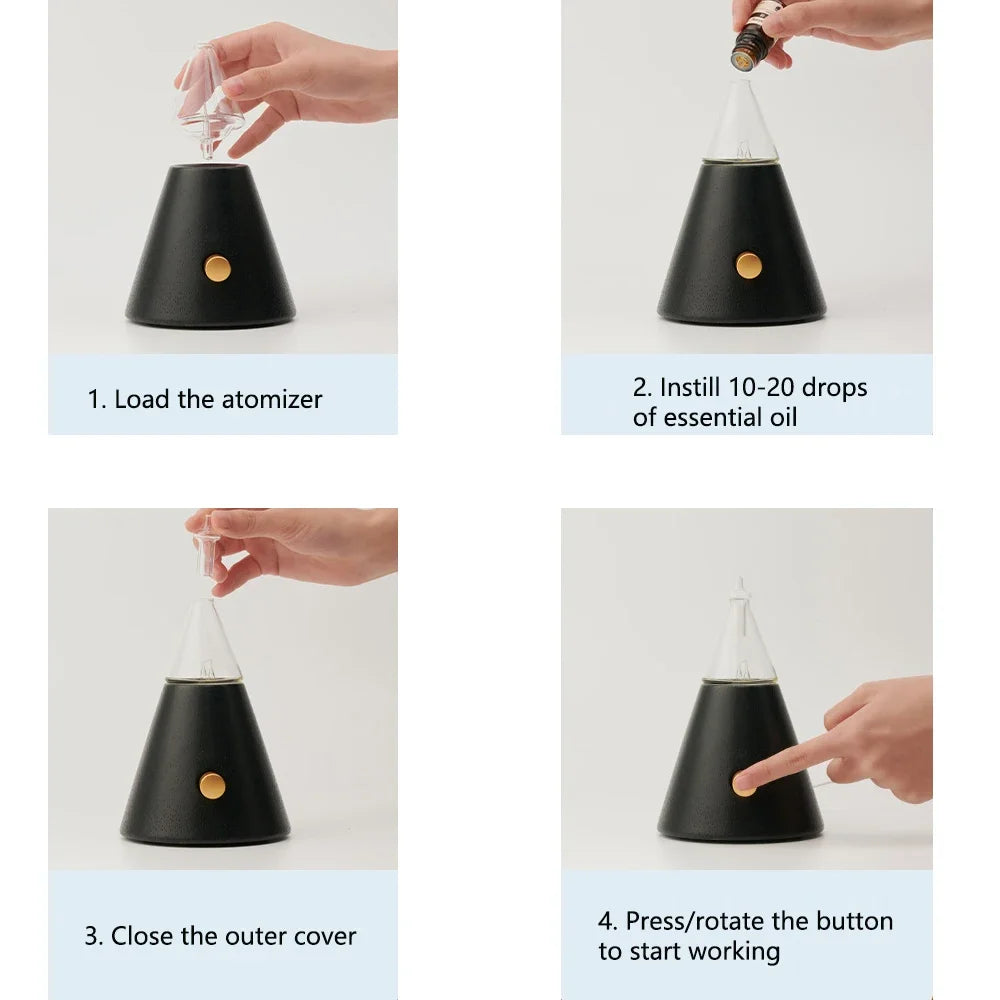 1. Load the atomizer

2. Instill 10-20 drops of essential oil

3. Close the outer cover

4. Press/rotate the button to start working