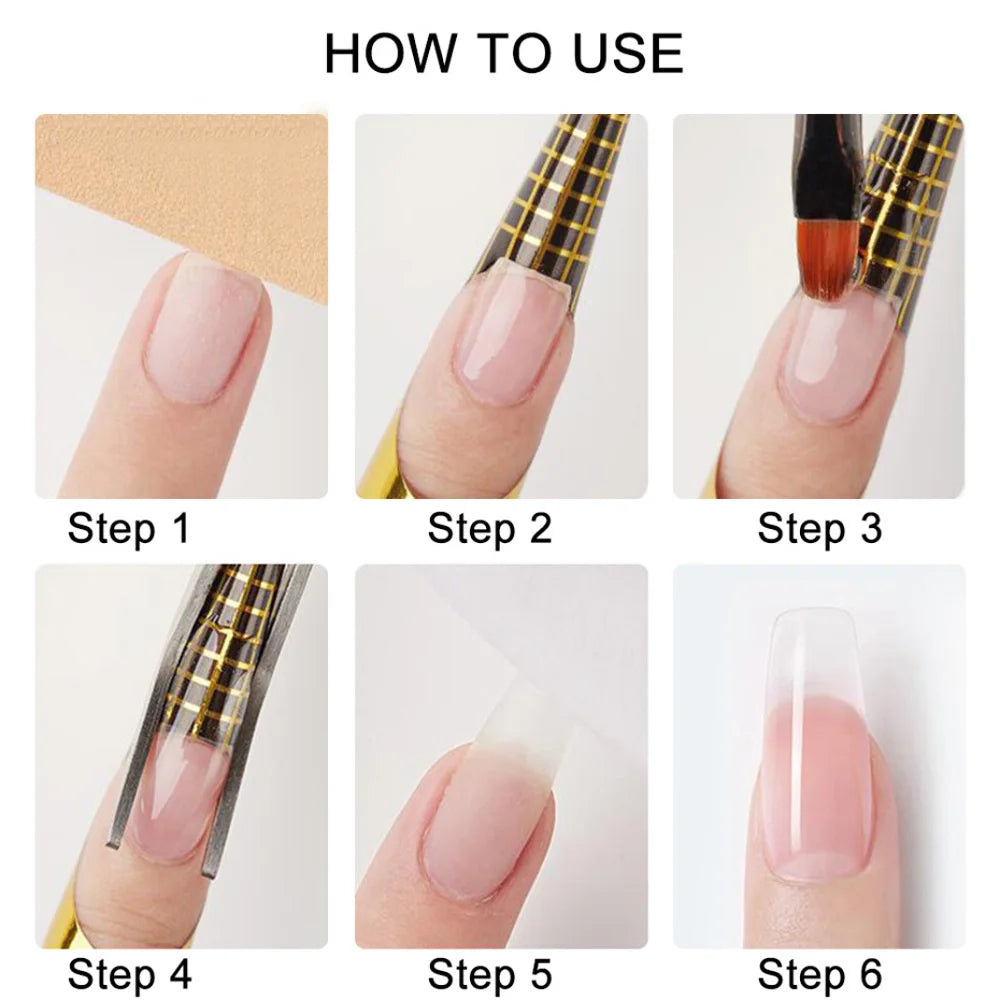 HOW TO USE

Step 1

Step 2

Step 3

Step 4

Step 5

Step 6