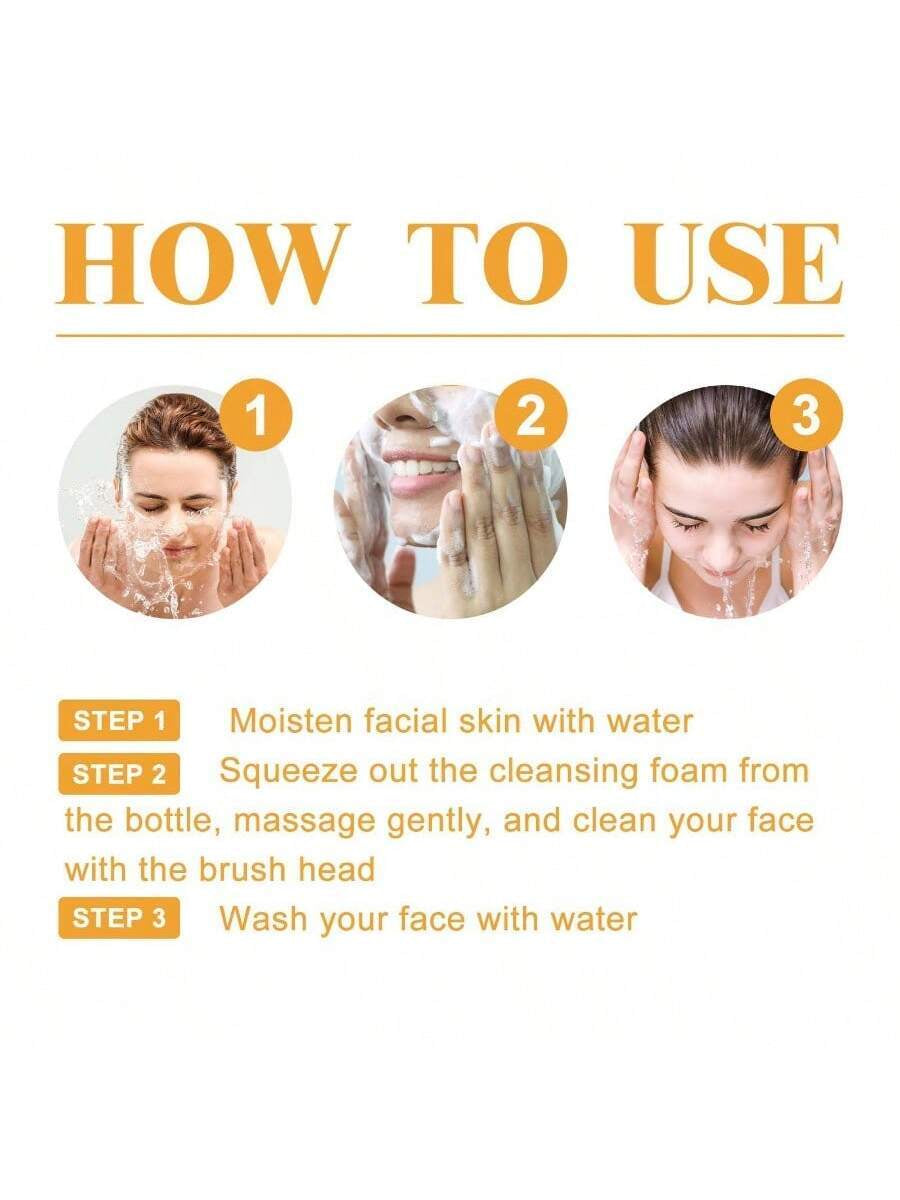 HOW TO USE

1

2

3

STEP 1 Moisten facial skin with water

STEP 2 Squeeze out the cleansing foam from the bottle, massage gently, and clean your face with the brush head

STEP 3 Wash your face with water